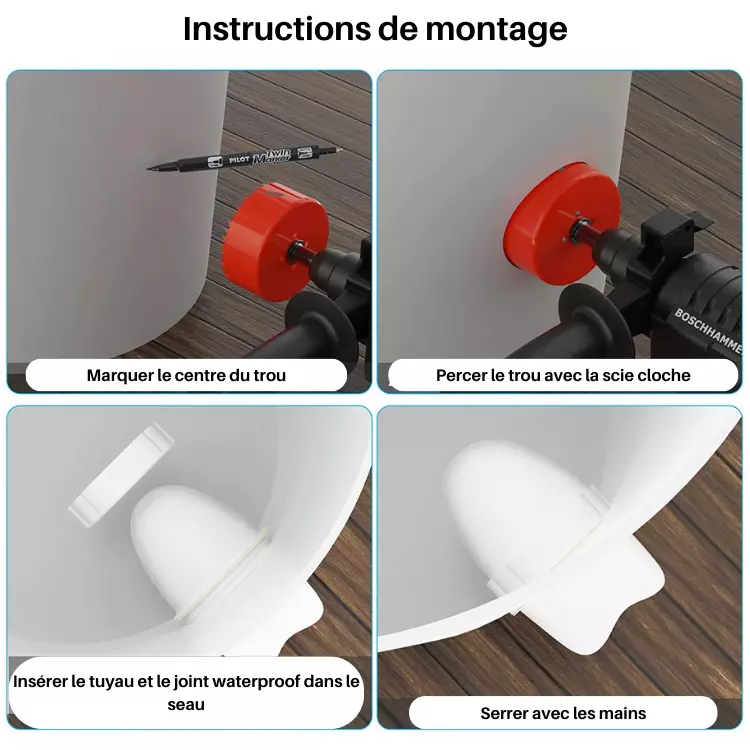 Instructions de montage

PILOT Twin Marker

Marquer le centre du trou

BOSCHHAMME

Percer le trou avec la scie cloche

Insérer le tuyau et le joint waterproof dans le seau

Serrer avec les mains